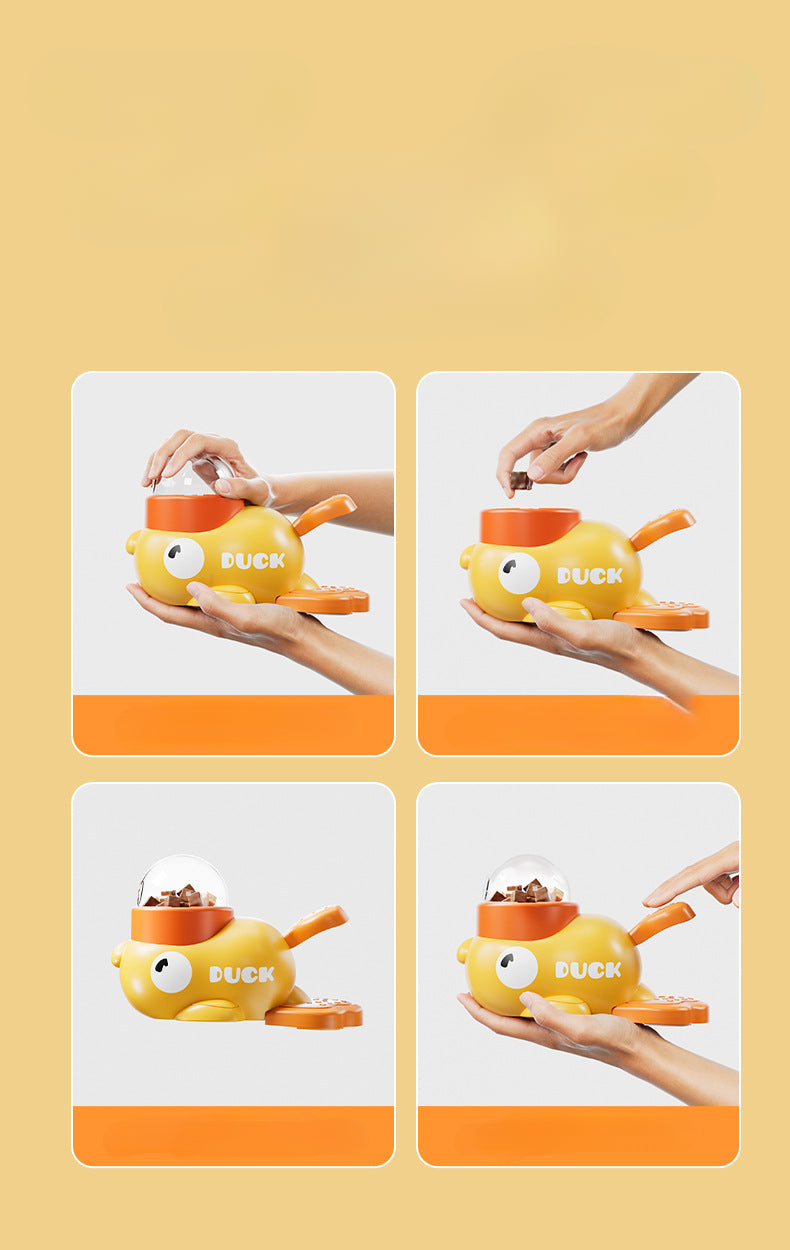 DUCK

DUCK

DUCK

DUCK