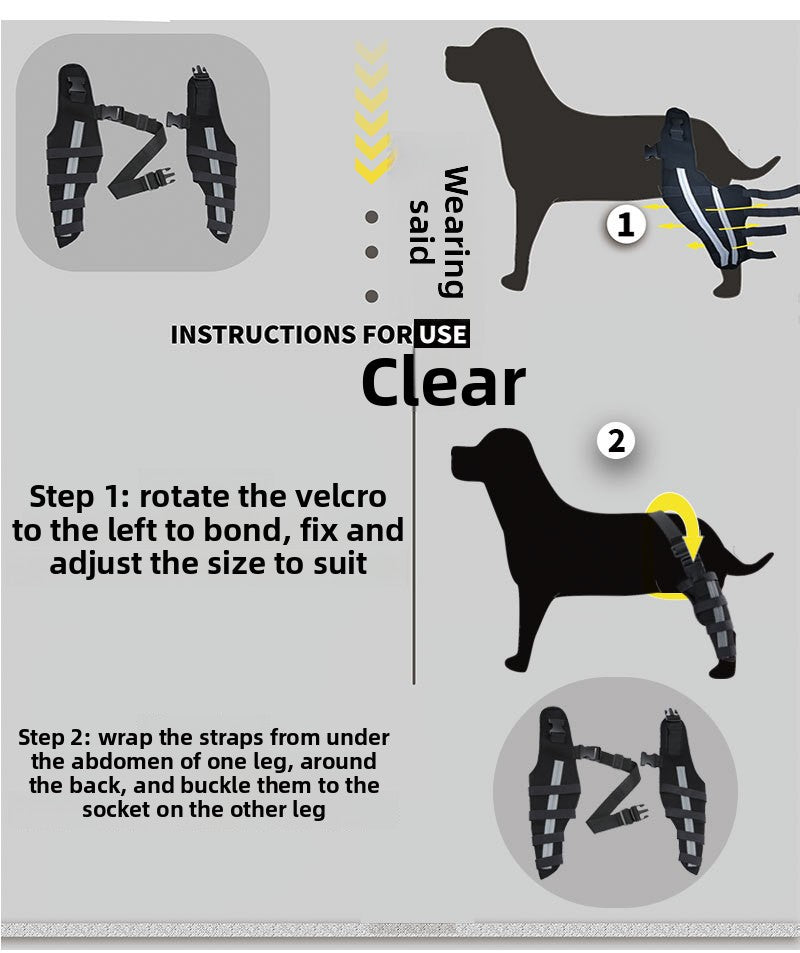 Wearing said

1

INSTRUCTIONS FOR USE

Clear

2

Step 1: rotate the velcro to the left to bond, fix and adjust the size to suit

Step 2: wrap the straps from under the abdomen of one leg, around the back, and buckle them to the socket on the other leg